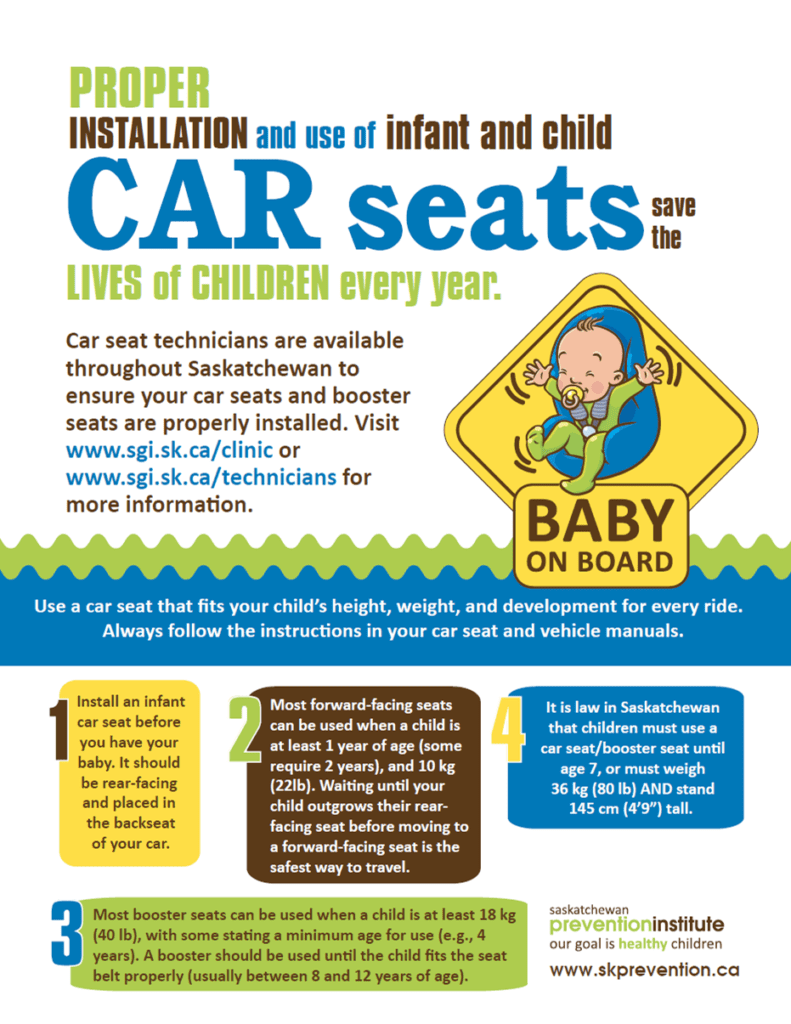 PROPER
INSTALLATION and use of infant and child
CAR seats save the
LIVES of CHILDREN every year.

Car seat technicians are available throughout Saskatchewan to ensure your car seats and booster seats are properly installed. Visit www.sgi.sk.ca/clinic or www.sgi.sk.ca/technicians for more information.

BABY
ON BOARD

Use a car seat that fits your child's height, weight, and development for every ride. Always follow the instructions in your car seat and vehicle manuals.

1 Install an infant car seat before you have your baby. It should be rear-facing and placed in the backseat of your car.

2 Most forward-facing seats can be used when a child is at least 1 year of age (some require 2 years), and 10 kg (22lb). Waiting until your child outgrows their rear-facing seat before moving to a forward-facing seat is the safest way to travel.

4 It is law in Saskatchewan that children must use a car seat/booster seat until age 7, or must weigh 36 kg (80 lb) AND stand 145 cm (4'9") tall.

3 Most booster seats can be used when a child is at least 18 kg (40 lb), with some stating a minimum age for use (e.g., 4 years). A booster should be used until the child fits the seat belt properly (usually between 8 and 12 years of age).

saskatchewan
preventioninstitute
our goal is healthy children
www.skprevention.ca